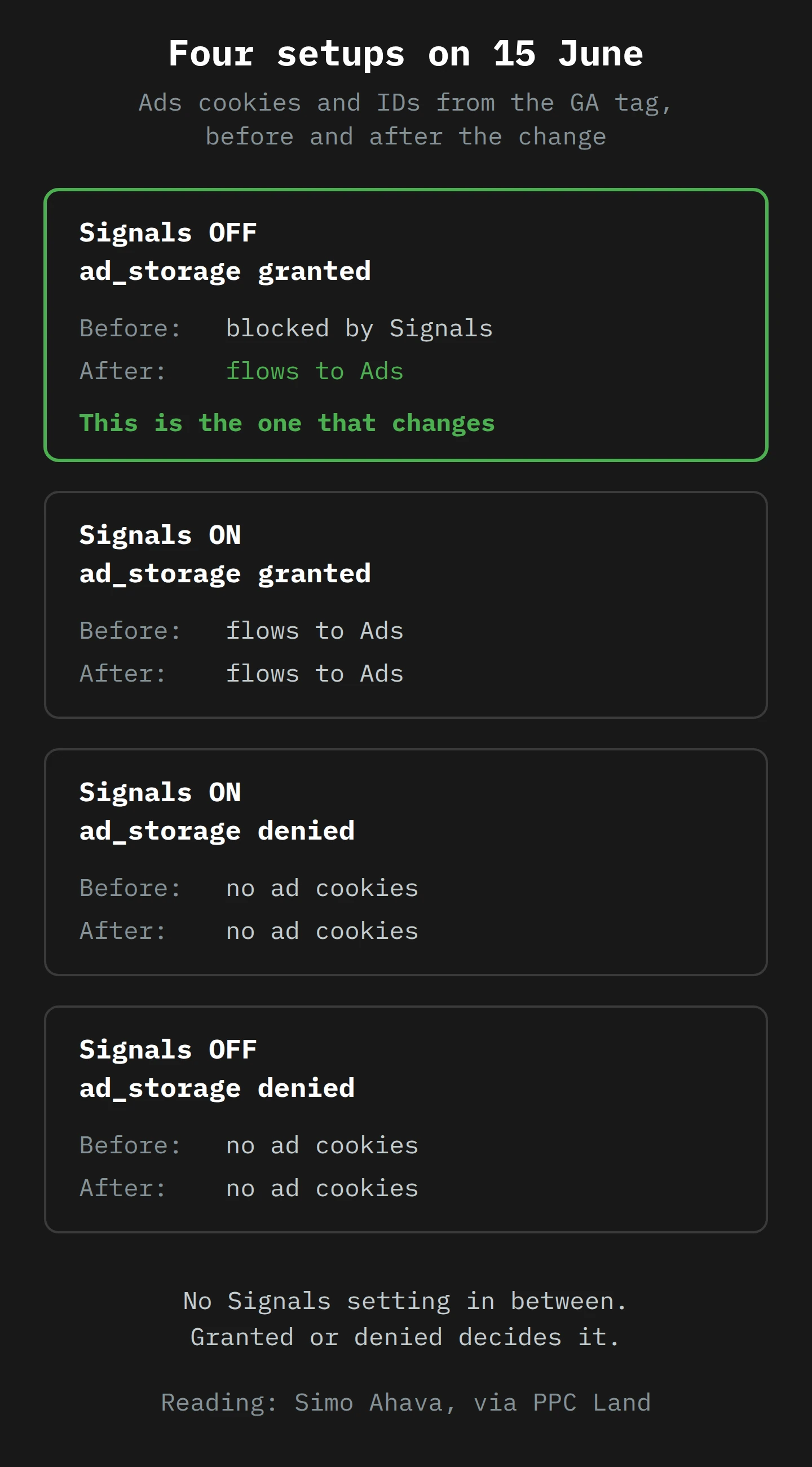 Four setups on 15 June

Ads cookies and IDs from the GA tag, before and after the change

Signals OFF
ad_storage granted

Before: blocked by Signals
After: flows to Ads

This is the one that changes

Signals ON
ad_storage granted

Before: flows to Ads
After: flows to Ads

Signals ON
ad_storage denied

Before: no ad cookies
After: no ad cookies

Signals OFF
ad_storage denied

Before: no ad cookies
After: no ad cookies

No Signals setting in between.
Granted or denied decides it.

Reading: Simo Ahava, via PPC Land